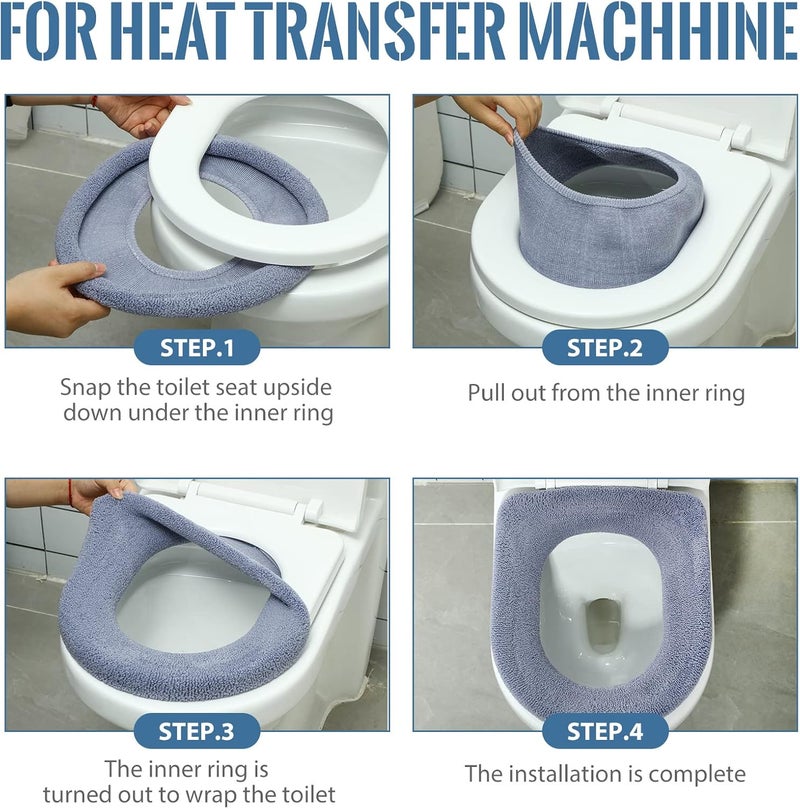 FOR HEAT TRANSFER MACHHINE

STEP.1

Snap the toilet seat upside down under the inner ring

STEP.2

Pull out from the inner ring

STEP.3

The inner ring is turned out to wrap the toilet

STEP.4

The installation is complete